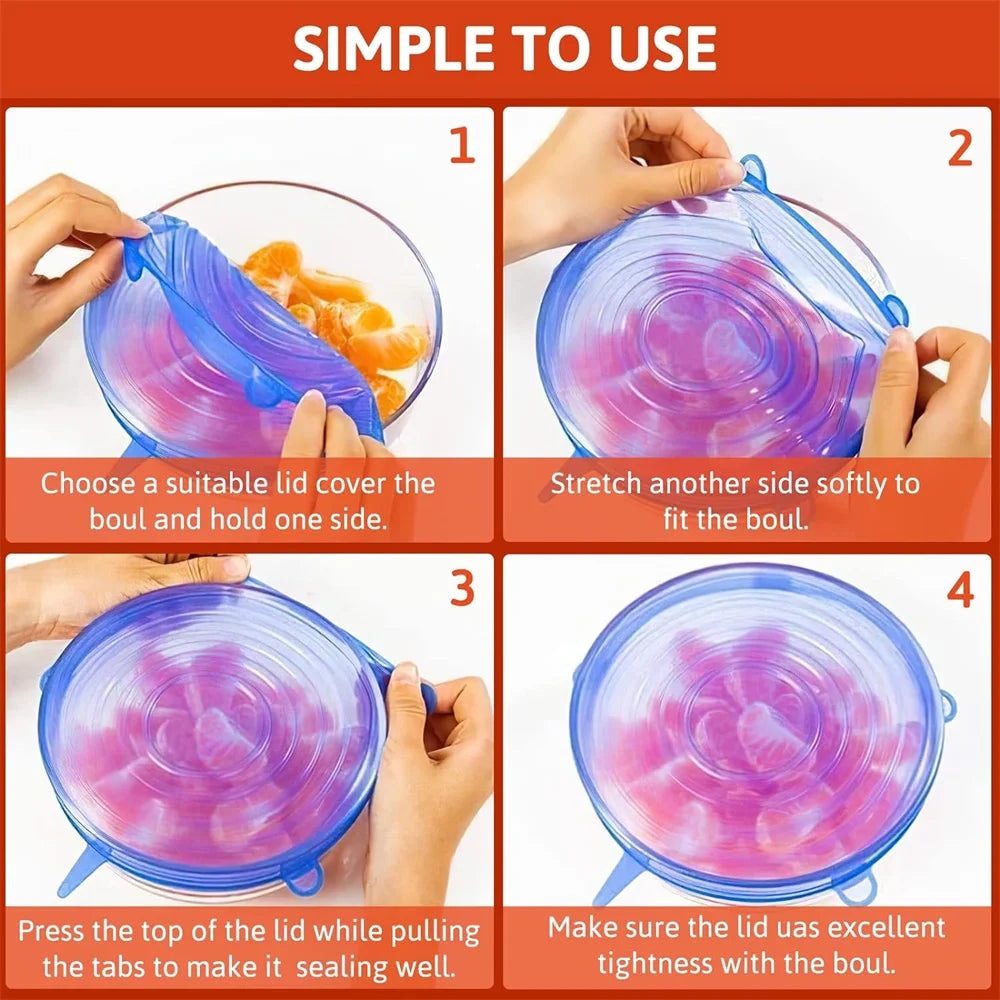 SIMPLE TO USE

1

Choose a suitable lid cover the boul and hold one side.

2

Stretch another side softly to fit the boul.

3

Press the top of the lid while pulling the tabs to make it sealing well.

4

Make sure the lid uas excellent tightness with the boul.