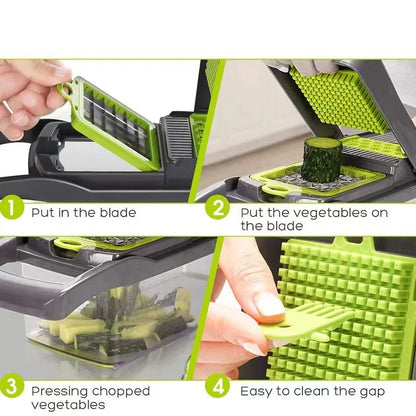 1 Put in the blade

2 Put the vegetables on the blade

3 Pressing chopped vegetables

4 Easy to clean the gap