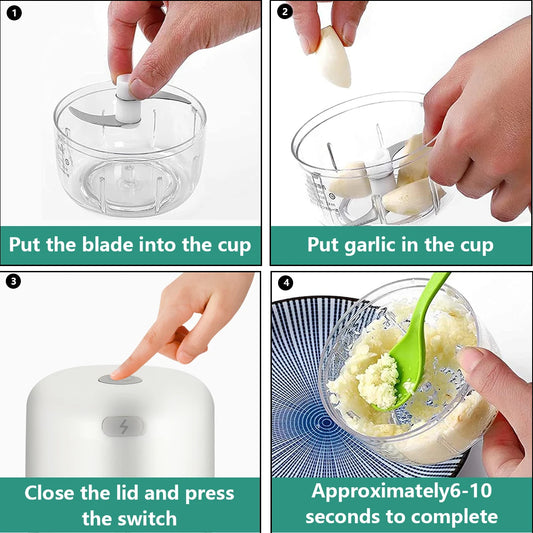 1

Put the blade into the cup

2

Put garlic in the cup

3

Close the lid and press the switch

4

Approximately6-10 seconds to complete