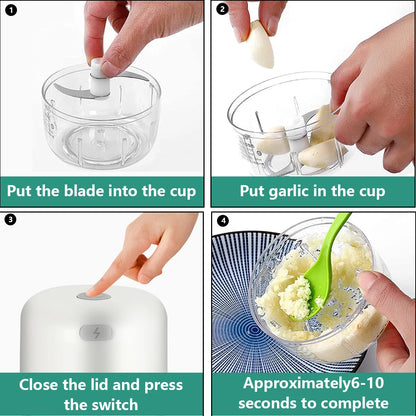 1
Put the blade into the cup

2
Put garlic in the cup

3
Close the lid and press the switch

4
Approximately6-10 seconds to complete