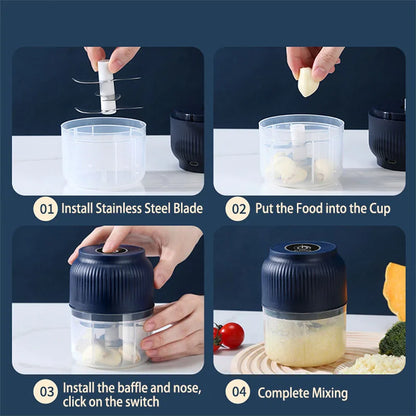 01 Install Stainless Steel Blade

02 Put the Food into the Cup

03 Install the baffle and nose, click on the switch

04 Complete Mixing